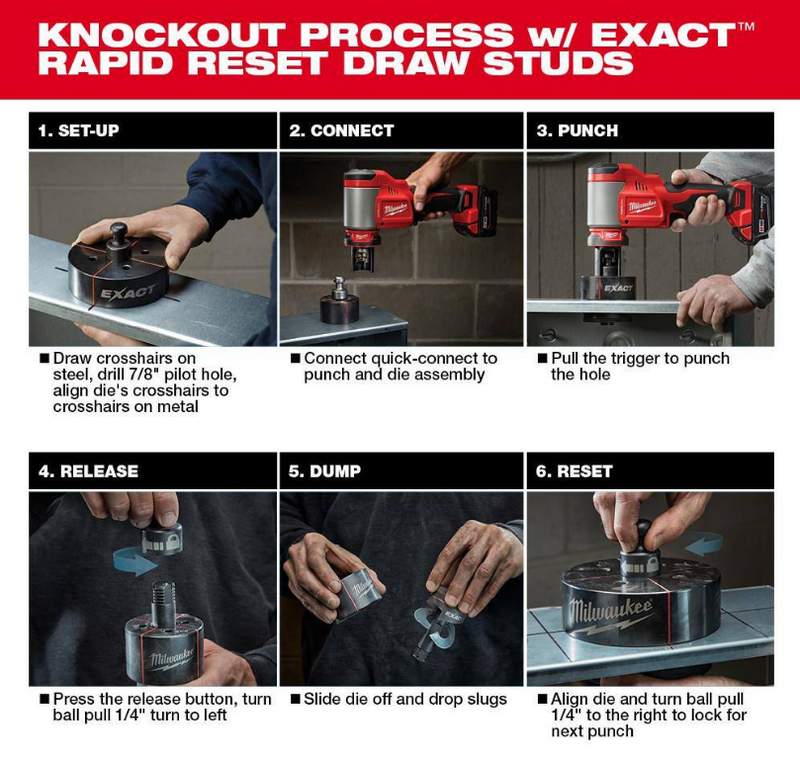 KNOCKOUT PROCESS w/ EXACT™ RAPID RESET DRAW STUDS

1. SET-UP

EXACT

■ Draw crosshairs on steel, drill 7/8" pilot hole, align die's crosshairs to crosshairs on metal

2. CONNECT

Milwaukee

■ Connect quick-connect to punch and die assembly

3. PUNCH

Milwaukee

EXACT

■ Pull the trigger to punch the hole

4. RELEASE

Milwaukee

■ Press the release button, turn ball pull 1/4" turn to left

5. DUMP

Milwaukee

EXACT

■ Slide die off and drop slugs

6. RESET

Milwaukee

■ Align die and turn ball pull 1/4" to the right to lock for next punch