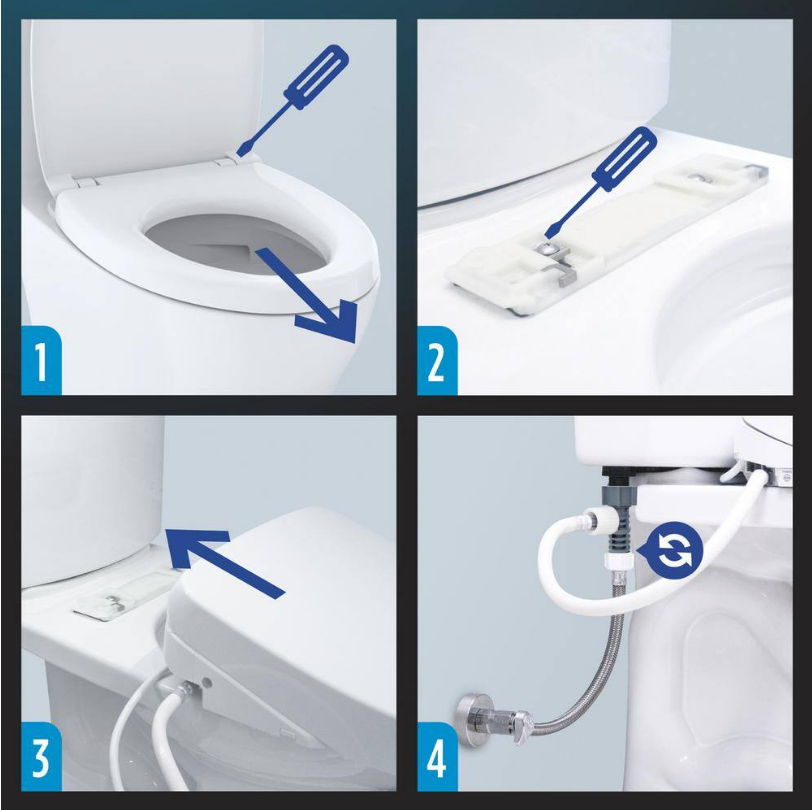 1

2

3

4